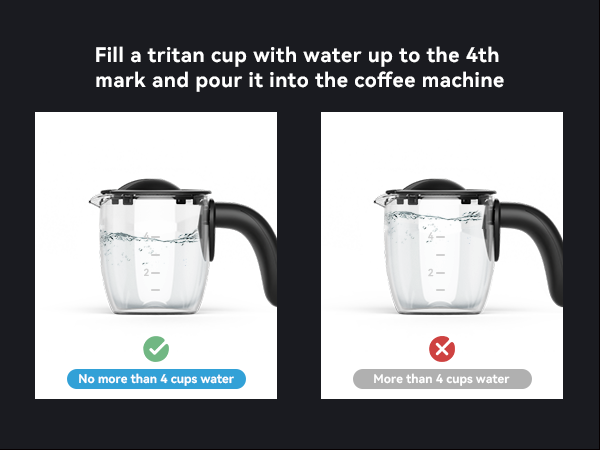 Fill a tritan cup with water up to the 4th mark and pour it into the coffee machine

4
2

No more than 4 cups water

4
2

More than 4 cups water