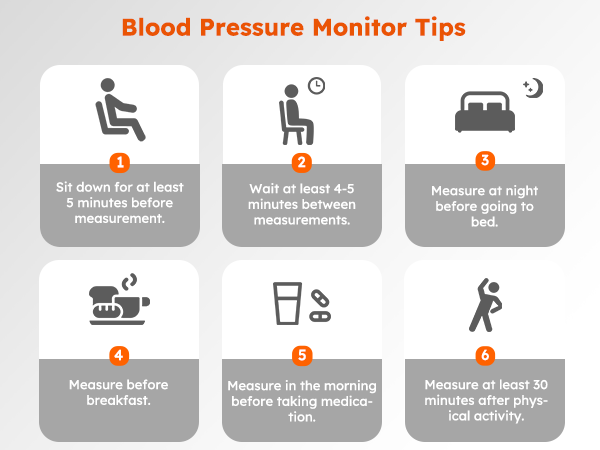 Blood Pressure Monitor Tips

1
Sit down for at least 5 minutes before measurement.

2
Wait at least 4-5 minutes between measurements.

3
Measure at night before going to bed.

4
Measure before breakfast.

5
Measure in the morning before taking medication.

6
Measure at least 30 minutes after physical activity.