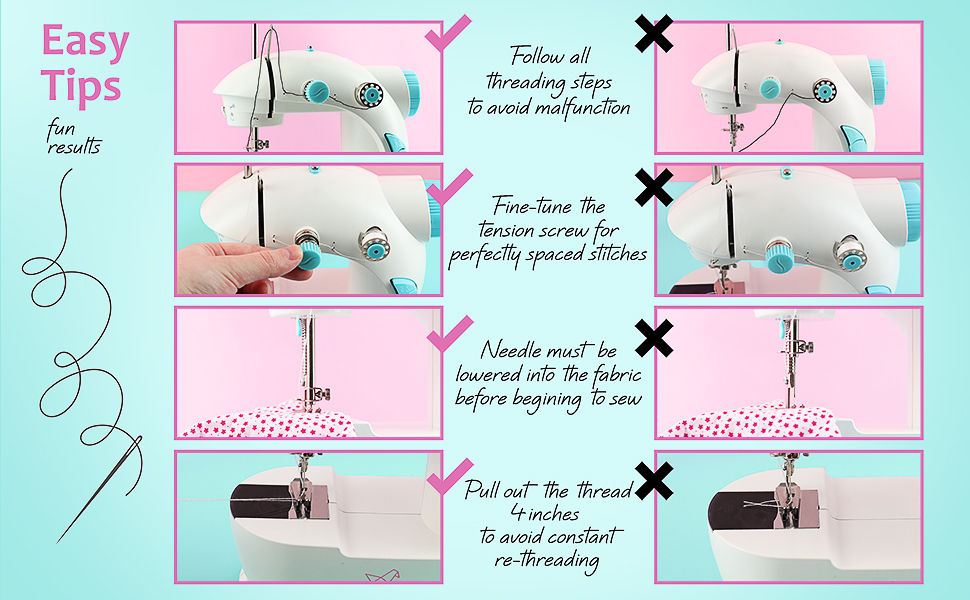 Easy Tips
fun results

Follow all threading steps to avoid malfunction

Fine-tune the tension screw for perfectly spaced stitches

Needle must be lowered into the fabric before begining to sew

Pull out the thread 4 inches to avoid constant re-threading