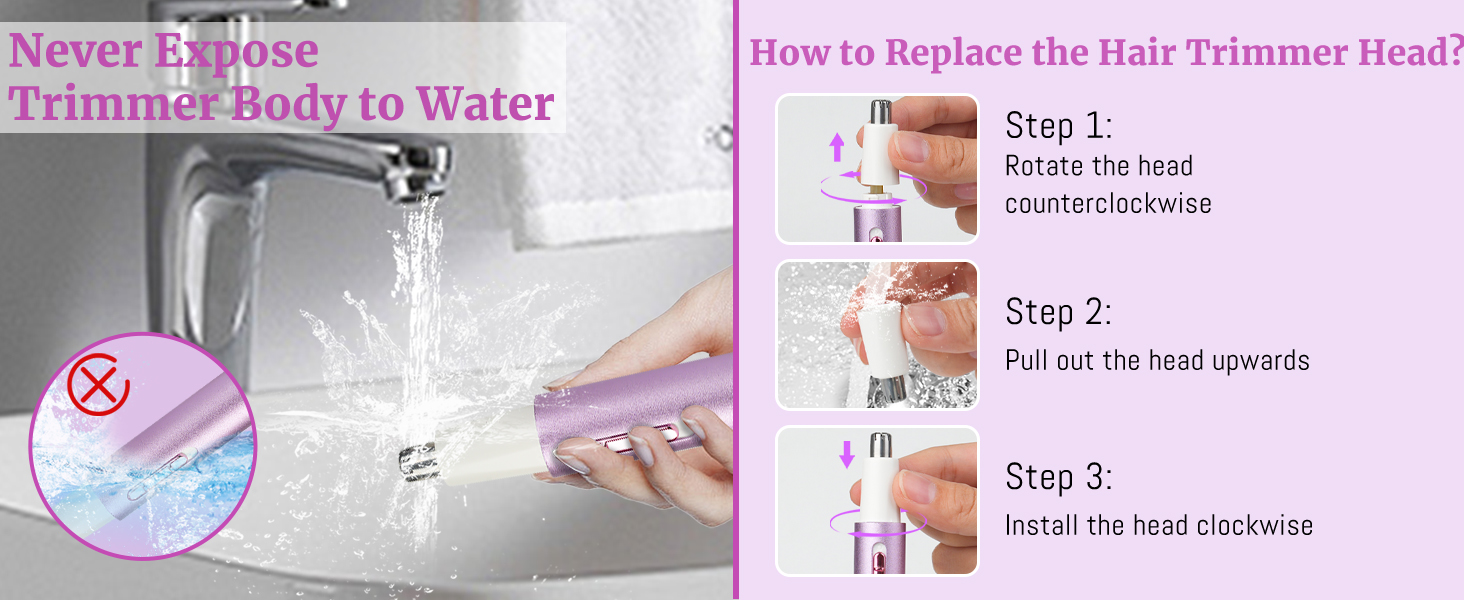 Never Expose Trimmer Body to Water

How to Replace the Hair Trimmer Head?

Step 1:
Rotate the head counterclockwise

Step 2:
Pull out the head upwards

Step 3:
Install the head clockwise