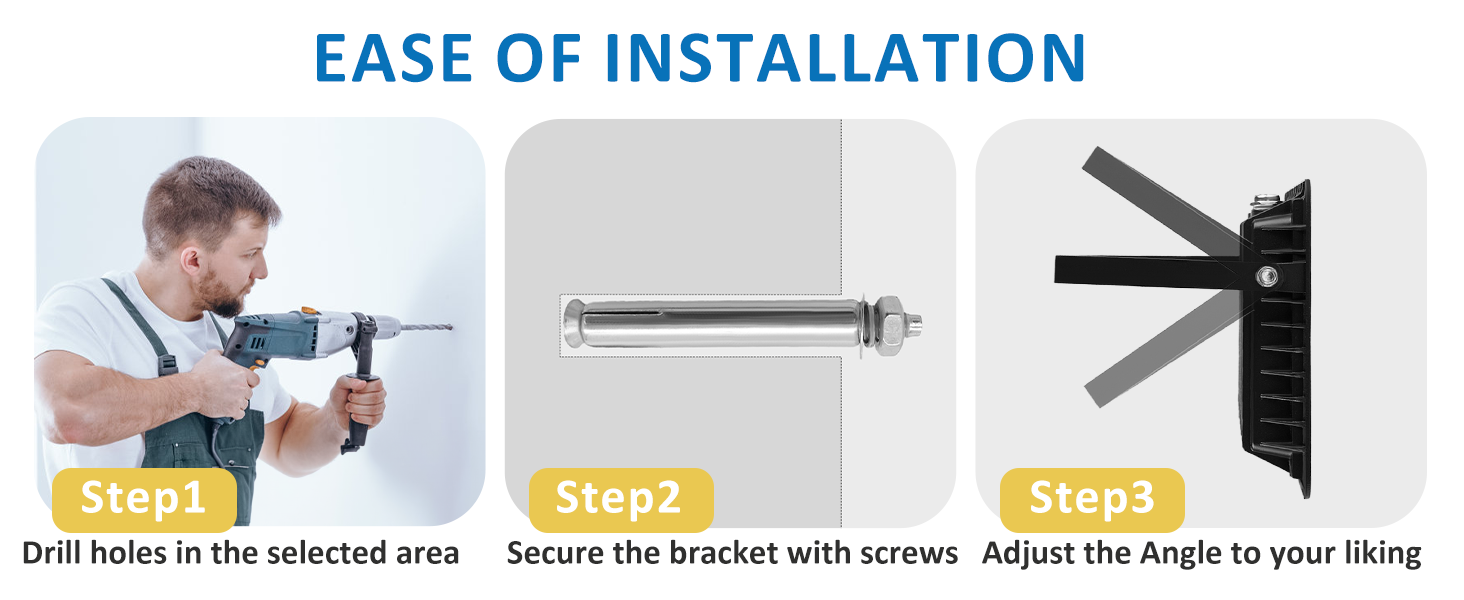 EASE OF INSTALLATION

Step1
Drill holes in the selected area

Step2
Secure the bracket with screws

Step3
Adjust the Angle to your liking