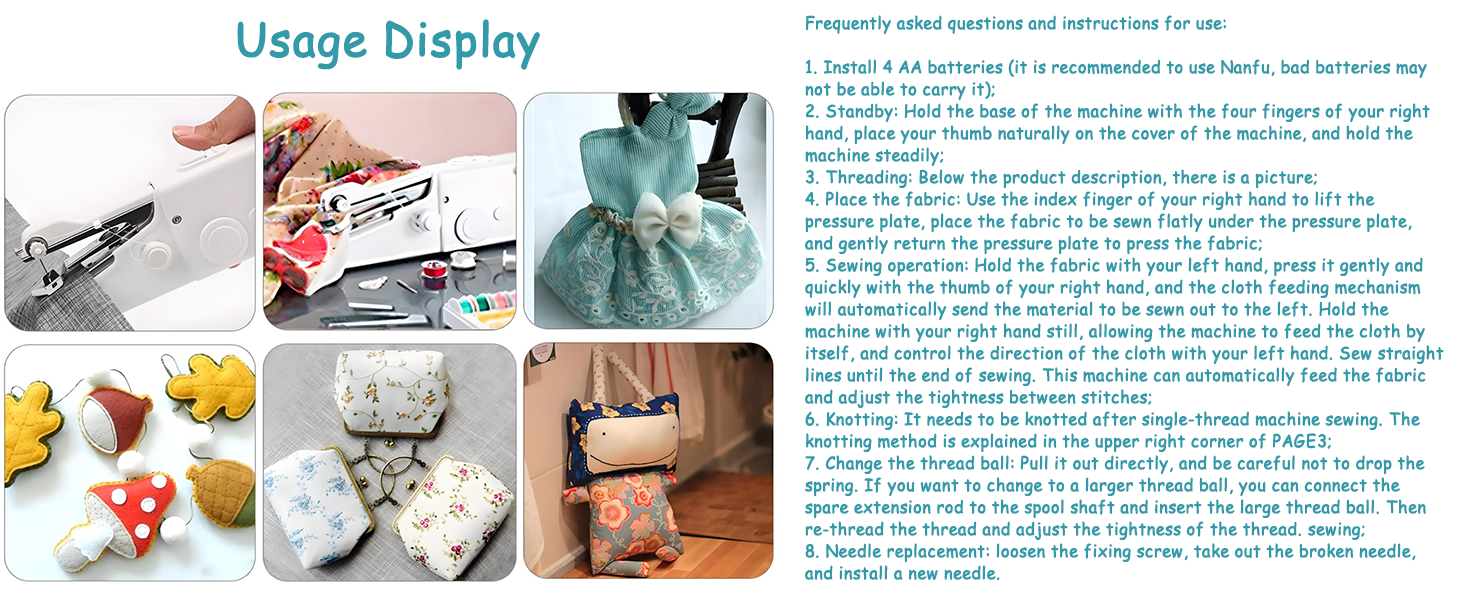 Usage Display

Frequently asked questions and instructions for use:

1. Install 4 AA batteries (it is recommended to use Nanfu, bad batteries may not be able to carry it);
2. Standby: Hold the base of the machine with the four fingers of your right hand, place your thumb naturally on the cover of the machine, and hold the machine steadily;
3. Threading: Below the product description, there is a picture;
4. Place the fabric: Use the index finger of your right hand to lift the pressure plate, place the fabric to be sewn flatly under the pressure plate, and gently return the pressure plate to press the fabric;
5. Sewing operation: Hold the fabric with your left hand, press it gently and quickly with the thumb of your right hand, and the cloth feeding mechanism will automatically send the material to be sewn out to the left. Hold the machine with your right hand still, allowing the machine to feed the cloth by itself, and control the direction of the cloth with your left hand. Sew straight lines until the end of sewing. This machine can automatically feed the fabric and adjust the tightness between stitches;
6. Knotting: It needs to be knotted after single-thread machine sewing. The knotting method is explained in the upper right corner of PAGE3;
7. Change the thread ball: Pull it out directly, and be careful not to drop the spring. If you want to change to a larger thread ball, you can connect the spare extension rod to the spool shaft and insert the large thread ball. Then re-thread the thread and adjust the tightness of the thread. sewing;
8. Needle replacement: loosen the fixing screw, take out the broken needle, and install a new needle.