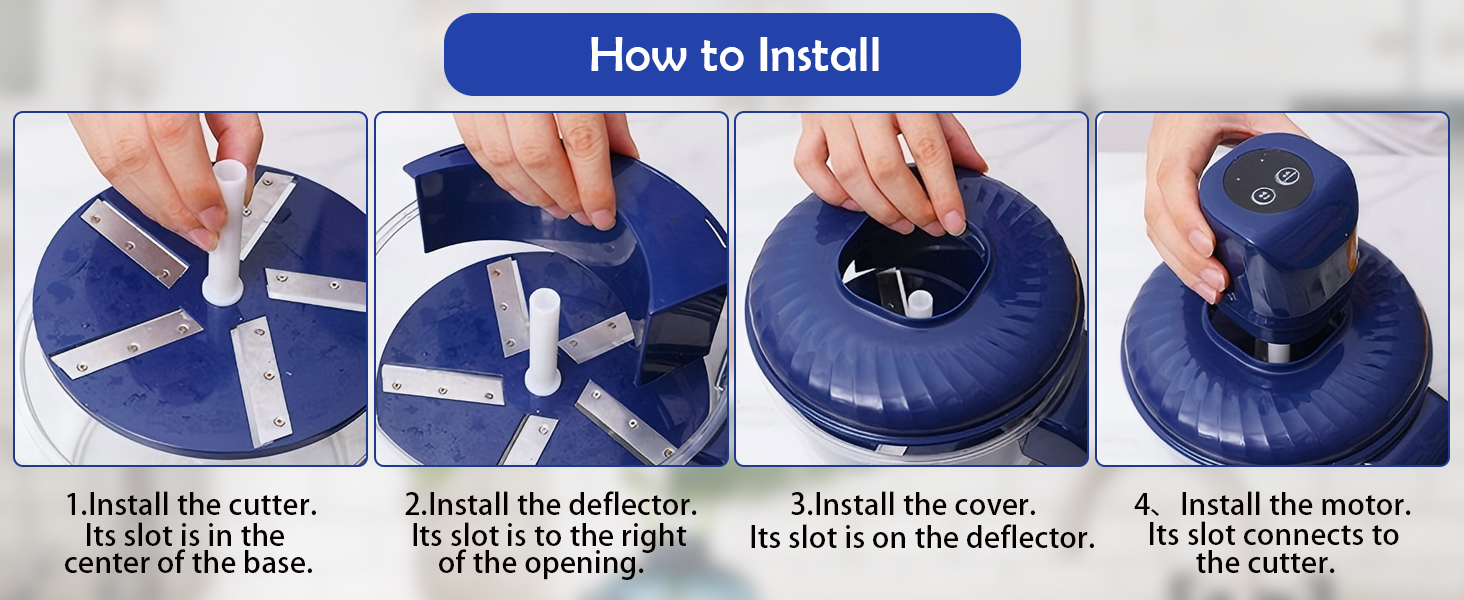 How to Install

1.Install the cutter. Its slot is in the center of the base.

2.Install the deflector. Its slot is to the right of the opening.

3.Install the cover. Its slot is on the deflector.

4、Install the motor. Its slot connects to the cutter.