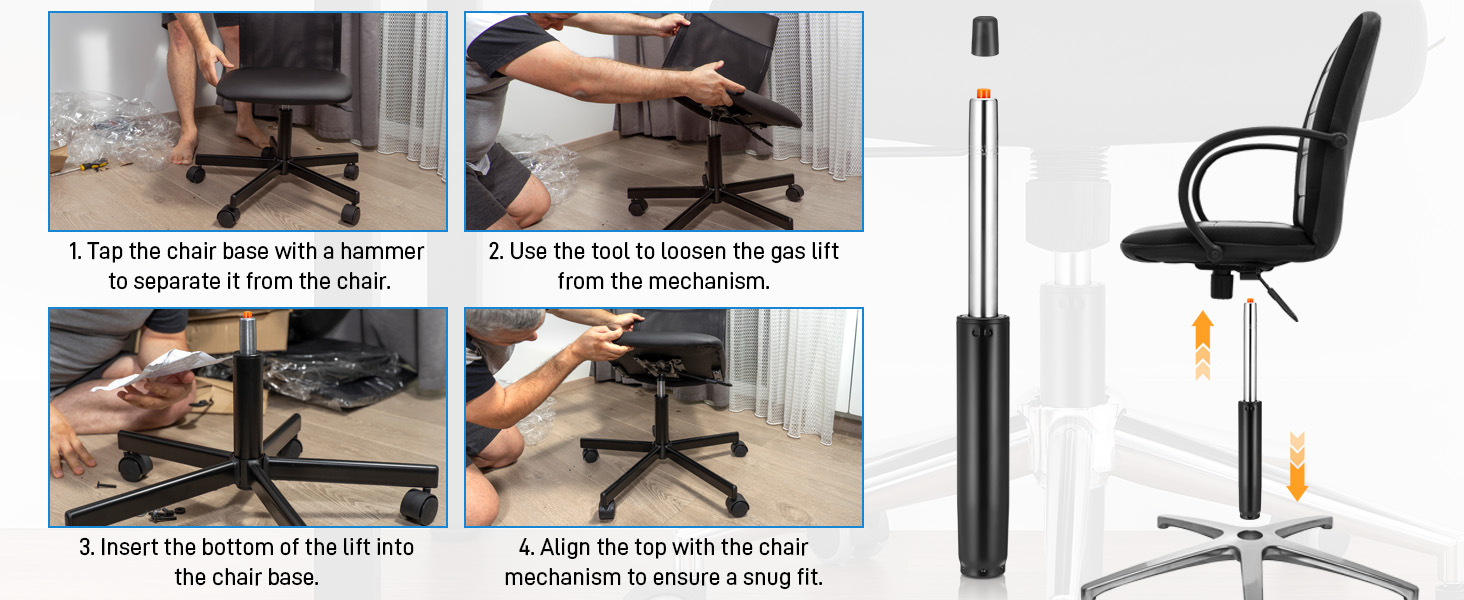 1. Tap the chair base with a hammer to separate it from the chair.

2. Use the tool to loosen the gas lift from the mechanism.

3. Insert the bottom of the lift into the chair base.

4. Align the top with the chair mechanism to ensure a snug fit.