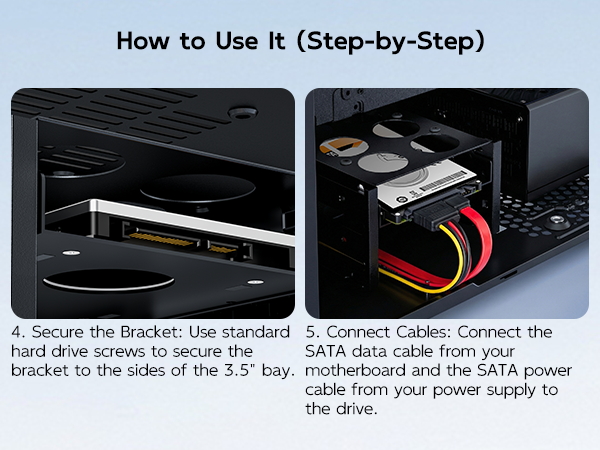 How to Use It (Step-by-Step)

4. Secure the Bracket: Use standard hard drive screws to secure the bracket to the sides of the 3.5" bay.

5. Connect Cables: Connect the SATA data cable from your motherboard and the SATA power cable from your power supply to the drive.