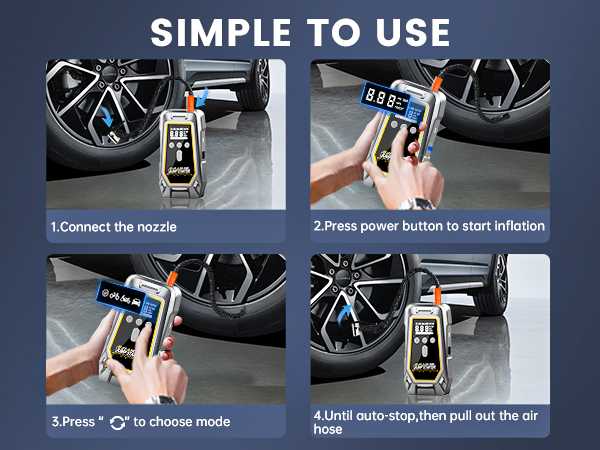 SIMPLE TO USE

1.Connect the nozzle

2.Press power button to start inflation

3.Press " " to choose mode

4.Until auto-stop,then pull out the air hose