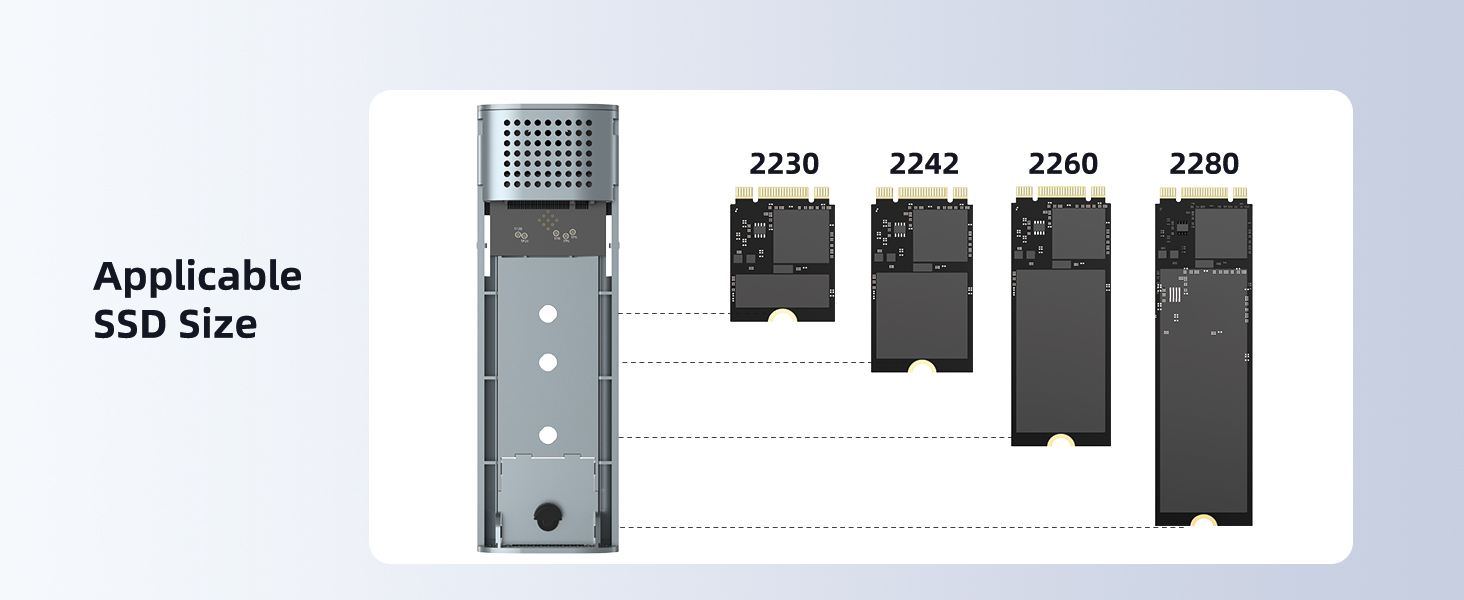 Applicable SSD Size

2230

2242

2260

2280