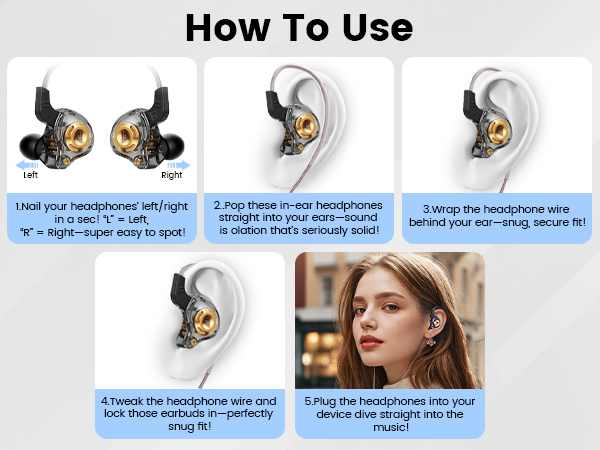 How To Use

Left

Right

1.Nail your headphones' left/right in a sec! "L" = Left, "R" = Right—super easy to spot!

2..Pop these in-ear headphones straight into your ears—sound is olation that's seriously solid!

3.Wrap the headphone wire behind your ear—snug, secure fit!

4.Tweak the headphone wire and lock those earbuds in—perfectly snug fit!

5.Plug the headphones into your device dive straight into the music!