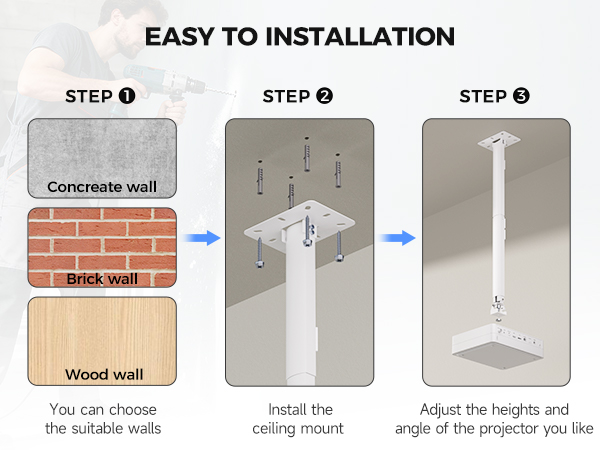 EASY TO INSTALLATION

STEP ❶

Concreate wall

Brick wall

Wood wall

You can choose the suitable walls

STEP ❷

Install the ceiling mount

STEP ❸

Adjust the heights and angle of the projector you like