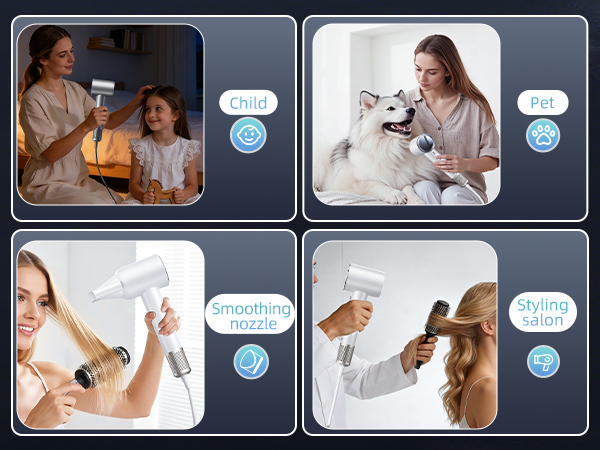 Child

Pet

Smoothing nozzle

Styling salon