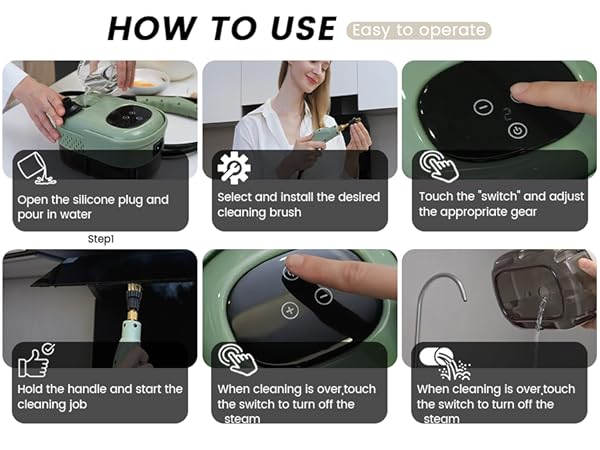 HOW TO USE Easy to operate

Open the silicone plug and pour in water

Step1

Select and install the desired cleaning brush

Touch the "switch" and adjust the appropriate gear

Hold the handle and start the cleaning job

When cleaning is over,touch the switch to turn off the steam

When cleaning is over,touch the switch to turn off the steam