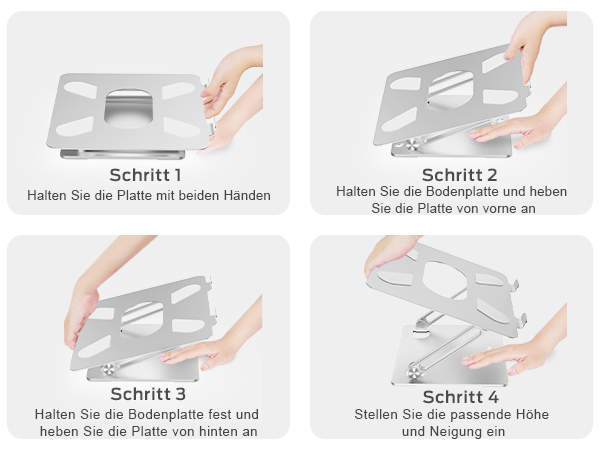 Schritt 1
Halten Sie die Platte mit beiden Händen

Schritt 2
Halten Sie die Bodenplatte und heben Sie die Platte von vorne an

Schritt 3
Halten Sie die Bodenplatte fest und heben Sie die Platte von hinten an

Schritt 4
Stellen Sie die passende Höhe und Neigung ein