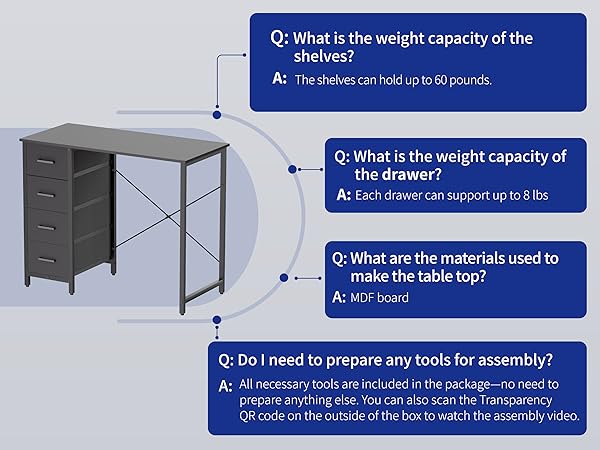 Q: What is the weight capacity of the shelves?
A: The shelves can hold up to 60 pounds.

Q: What is the weight capacity of the drawer?
A: Each drawer can support up to 8 lbs

Q: What are the materials used to make the table top?
A: MDF board

Q: Do I need to prepare any tools for assembly?
A: All necessary tools are included in the package—no need to prepare anything else. You can also scan the Transparency QR code on the outside of the box to watch the assembly video.