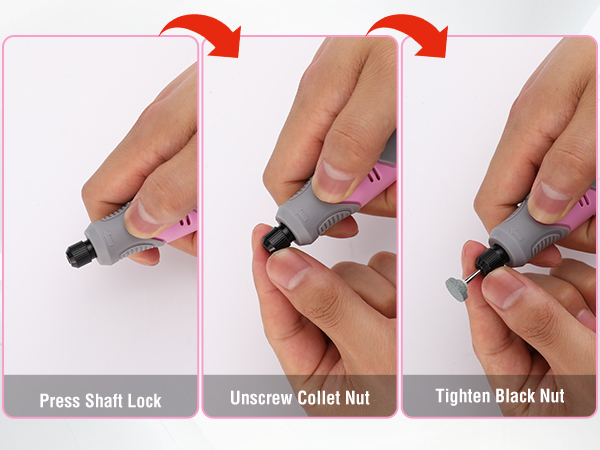 Press Shaft Lock

Unscrew Collet Nut

Tighten Black Nut