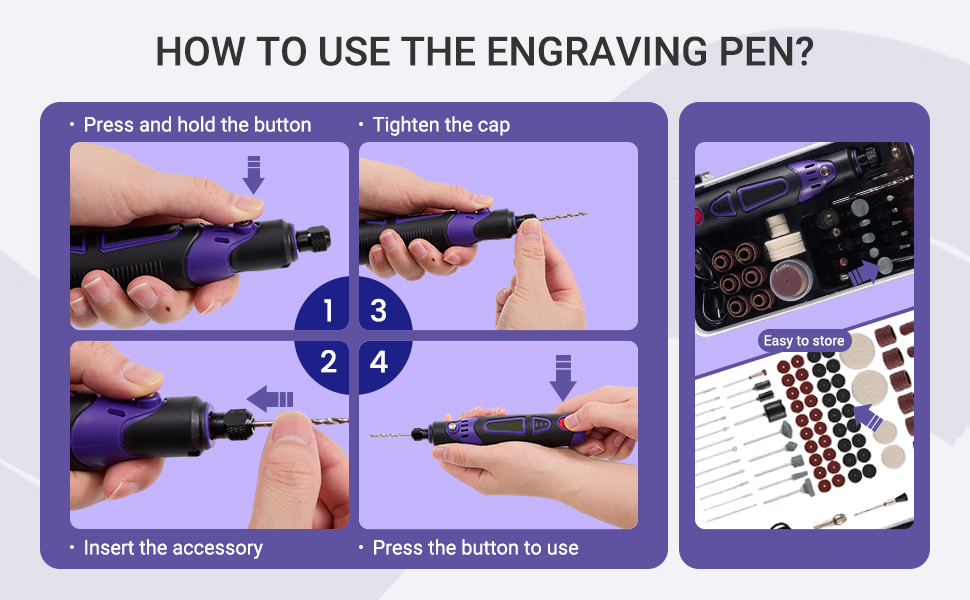 HOW TO USE THE ENGRAVING PEN?

• Press and hold the button

• Tighten the cap

1 3
2 4

• Insert the accessory

• Press the button to use

Easy to store