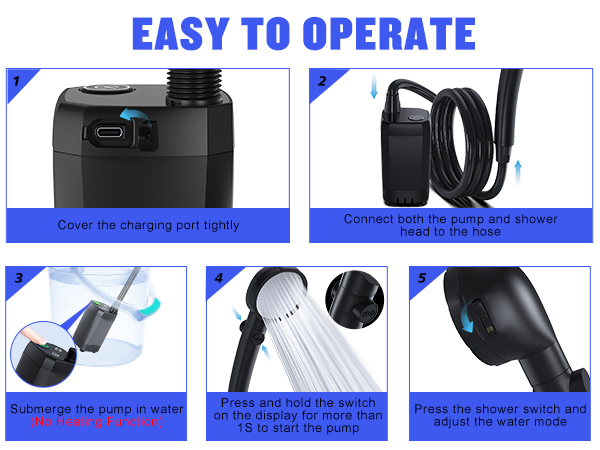 EASY TO OPERATE

1

Cover the charging port tightly

2

Connect both the pump and shower head to the hose

3

Submerge the pump in water (No Heating Function)

4

Press and hold the switch on the display for more than 1S to start the pump

5

Press the shower switch and adjust the water mode