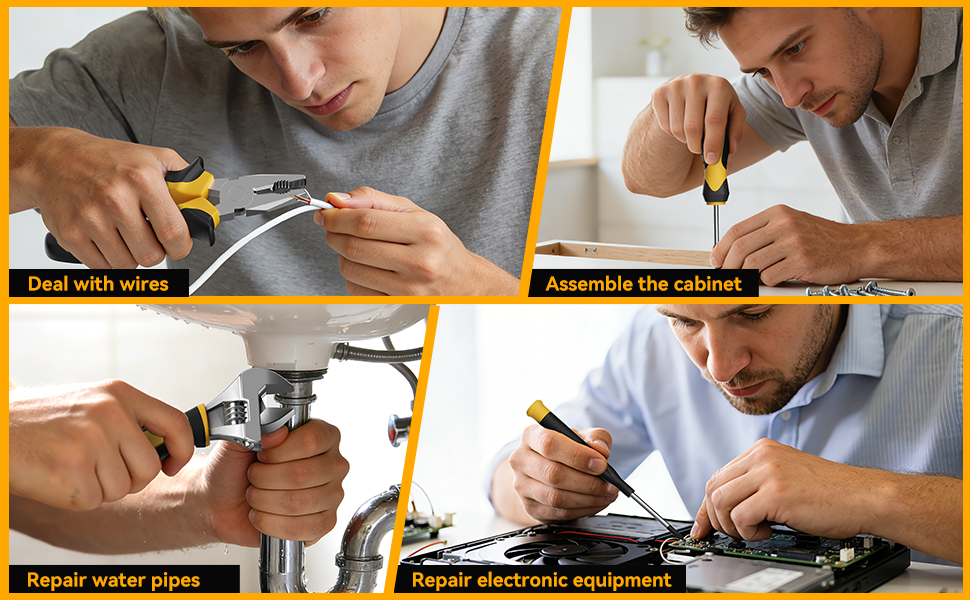 Deal with wires

Assemble the cabinet

Repair water pipes

Repair electronic equipment