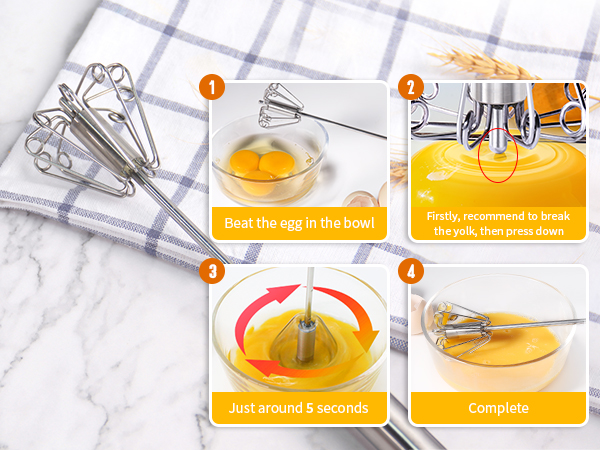 1

Beat the egg in the bowl

2

Firstly, recommend to break the yolk, then press down

3

Just around 5 seconds

4

Complete