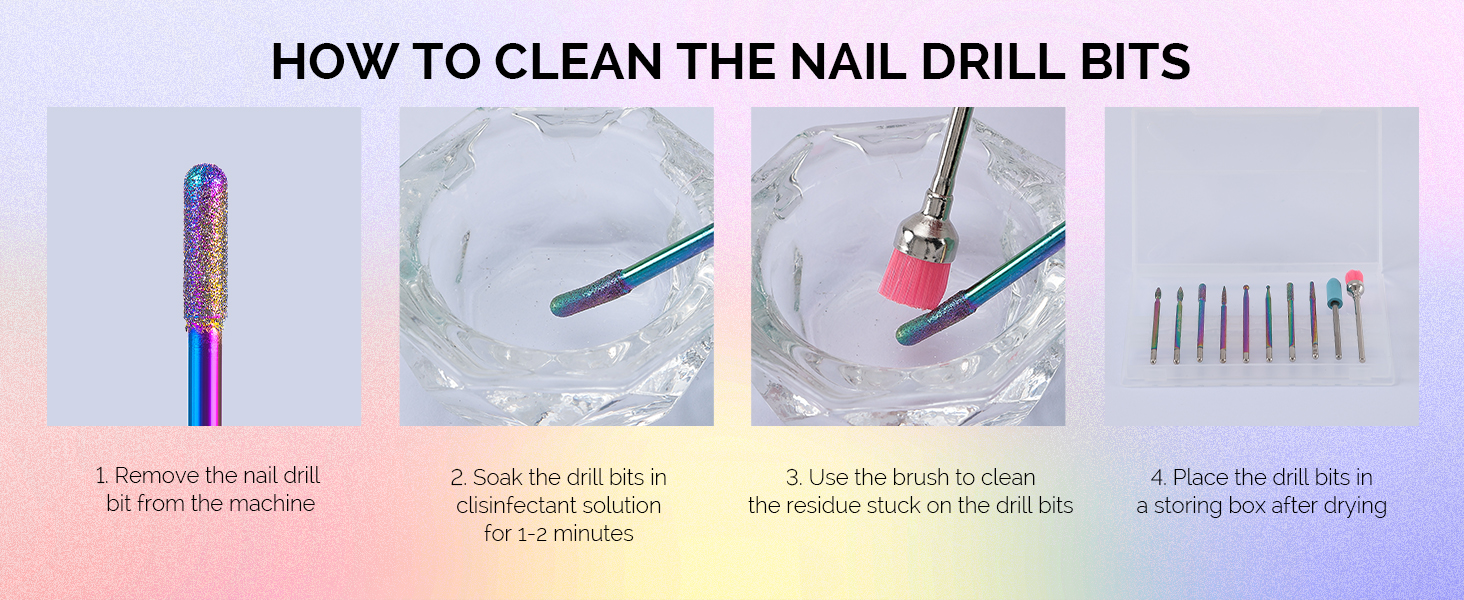 HOW TO CLEAN THE NAIL DRILL BITS

1. Remove the nail drill bit from the machine

2. Soak the drill bits in clisinfectant solution for 1-2 minutes

3. Use the brush to clean the residue stuck on the drill bits

4. Place the drill bits in a storing box after drying