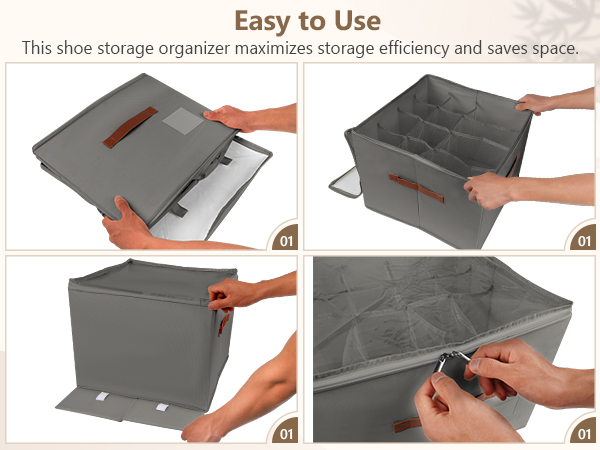 Easy to Use

This shoe storage organizer maximizes storage efficiency and saves space.

01

01

01

01