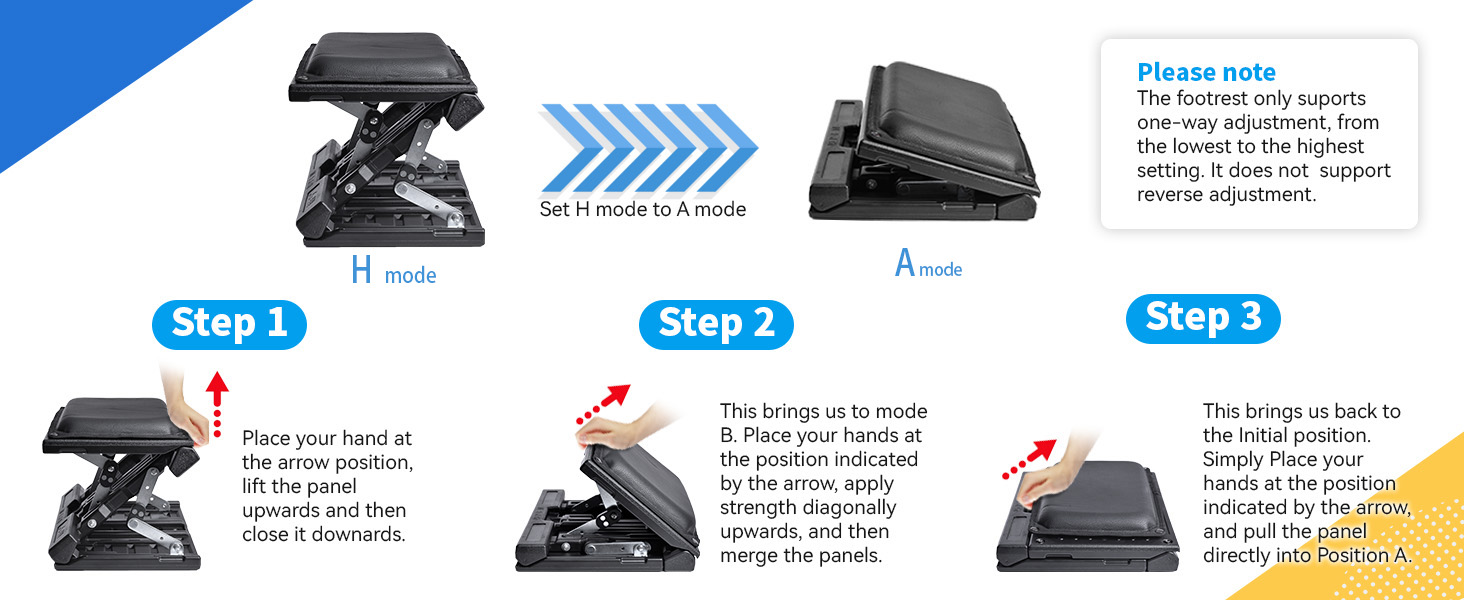 H mode

Set H mode to A mode

A mode

Please note
The footrest only suports one-way adjustment, from the lowest to the highest setting. It does not support reverse adjustment.

Step 1

Place your hand at the arrow position, lift the panel upwards and then close it downards.

Step 2

This brings us to mode B. Place your hands at the position indicated by the arrow, apply strength diagonally upwards, and then merge the panels.

Step 3

This brings us back to the Initial position. Simply Place your hands at the position indicated by the arrow, and pull the panel directly into Position A.