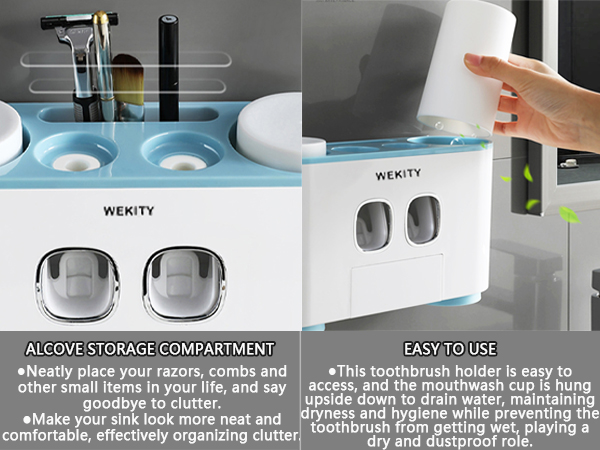 WEKITY

ALCOVE STORAGE COMPARTMENT

●Neatly place your razors, combs and other small items in your life, and say goodbye to clutter.

●Make your sink look more neat and comfortable, effectively organizing clutter.

WEKITY

EASY TO USE

●This toothbrush holder is easy to access, and the mouthwash cup is hung upside down to drain water, maintaining dryness and hygiene while preventing the toothbrush from getting wet, playing a dry and dustproof role.