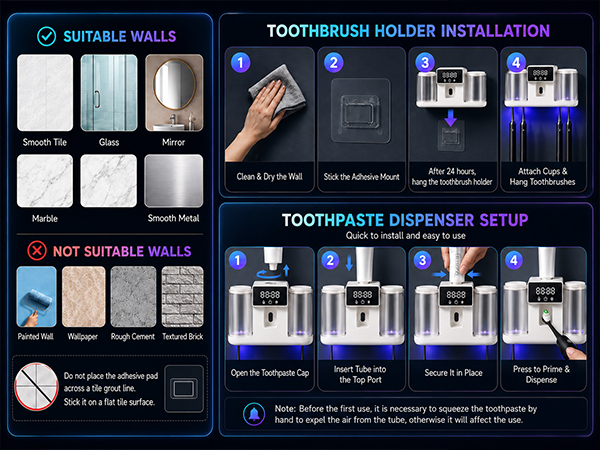 SUITABLE WALLS

Smooth Tile
Glass
Mirror
Marble
Smooth Metal

NOT SUITABLE WALLS

Painted Wall
Wallpaper
Rough Cement
Textured Brick

Do not place the adhesive pad across a tile grout line. Stick it on a flat tile surface.

TOOTHBRUSH HOLDER INSTALLATION

1 Clean & Dry the Wall
2 Stick the Adhesive Mount
3 After 24 hours, hang the toothbrush holder
4 Attach Cups & Hang Toothbrushes

TOOTHPASTE DISPENSER SETUP
Quick to install and easy to use

1 Open the Toothpaste Cap
2 Insert Tube into the Top Port
3 Secure It in Place
4 Press to Prime & Dispense

Note: Before the first use, it is necessary to squeeze the toothpaste by hand to expel the air from the tube, otherwise it will affect the use.