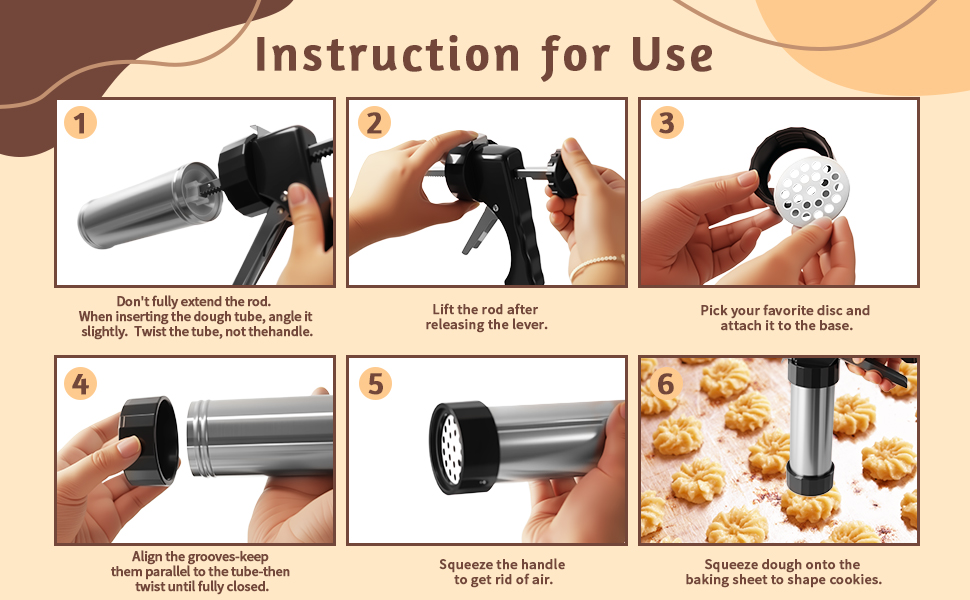 Instruction for Use

1

Don't fully extend the rod. When inserting the dough tube, angle it slightly. Twist the tube, not thehandle.

2

Lift the rod after releasing the lever.

3

Pick your favorite disc and attach it to the base.

4

Align the grooves-keep them parallel to the tube-then twist until fully closed.

5

Squeeze the handle to get rid of air.

6

Squeeze dough onto the baking sheet to shape cookies.