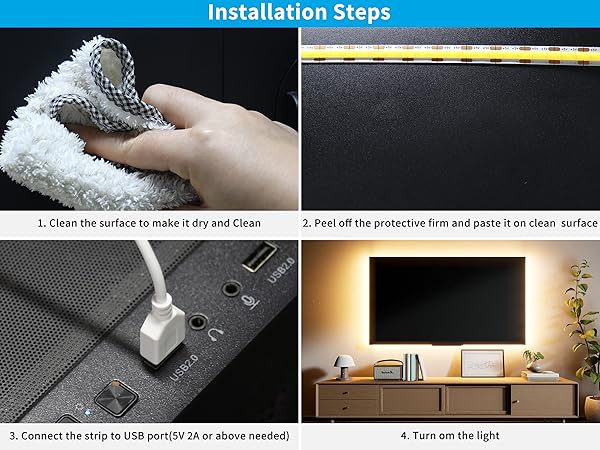 Installation Steps

1. Clean the surface to make it dry and Clean

2. Peel off the protective firm and paste it on clean surface

USB2.0

USB2.0

3. Connect the strip to USB port(5V 2A or above needed)

4. Turn om the light