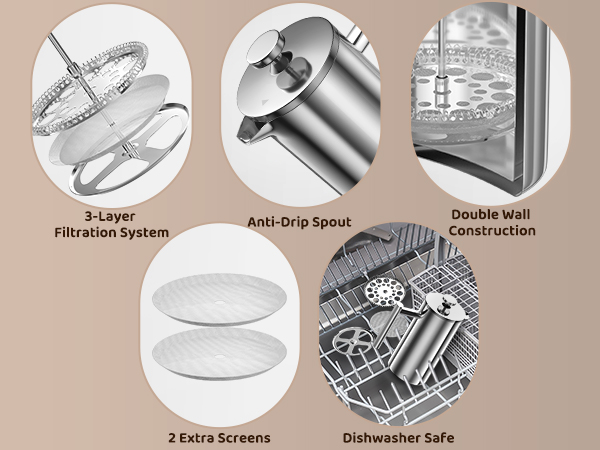 3-Layer Filtration System

Anti-Drip Spout

Double Wall Construction

2 Extra Screens

Dishwasher Safe