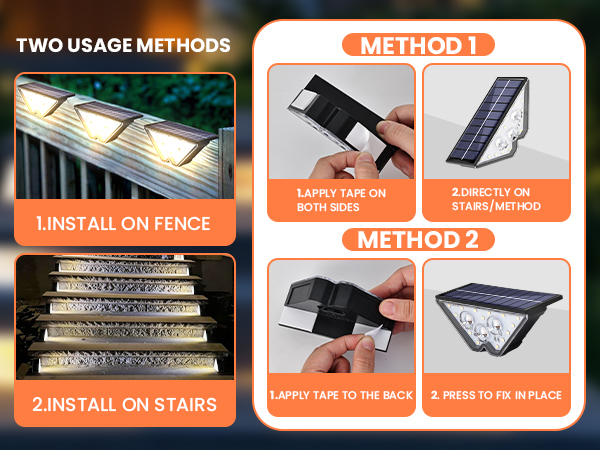 TWO USAGE METHODS

1.INSTALL ON FENCE

2.INSTALL ON STAIRS

METHOD 1

1.APPLY TAPE ON BOTH SIDES

2.DIRECTLY ON STAIRS/METHOD

METHOD 2

1.APPLY TAPE TO THE BACK

2. PRESS TO FIX IN PLACE