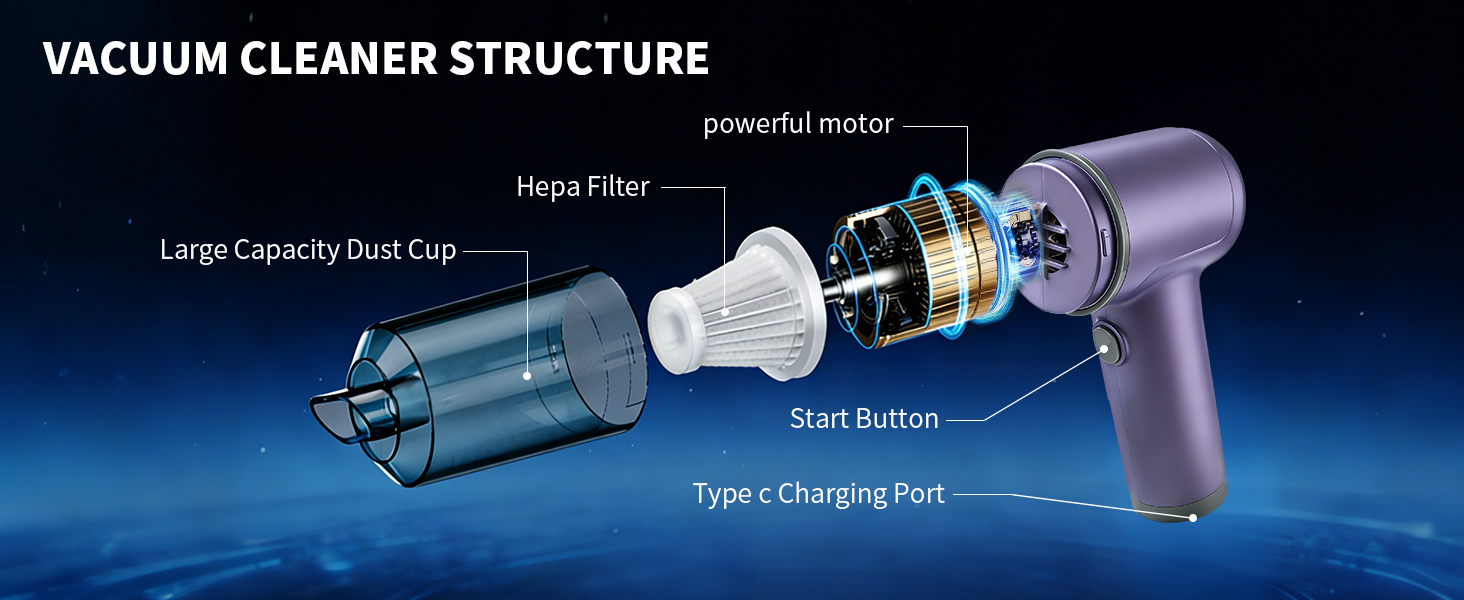 VACUUM CLEANER STRUCTURE

powerful motor

Hepa Filter

Large Capacity Dust Cup

Start Button

Type c Charging Port