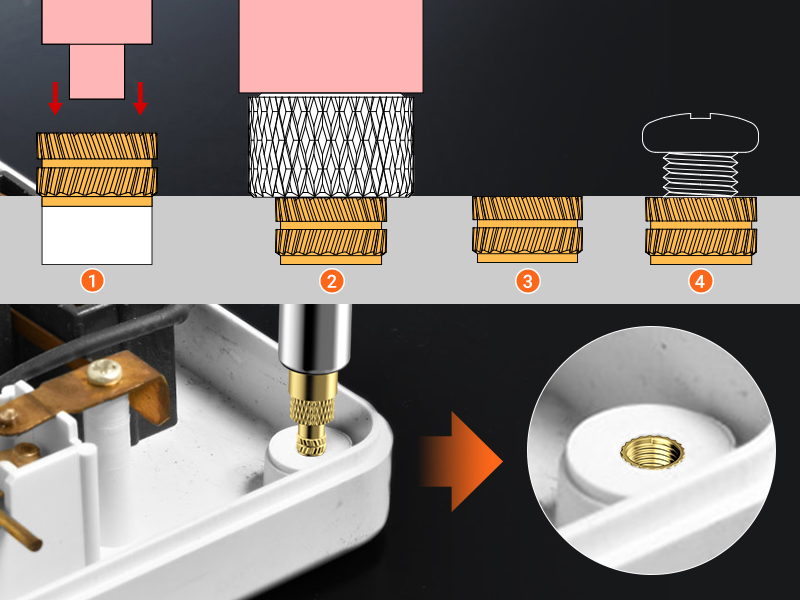 1
2
3
4