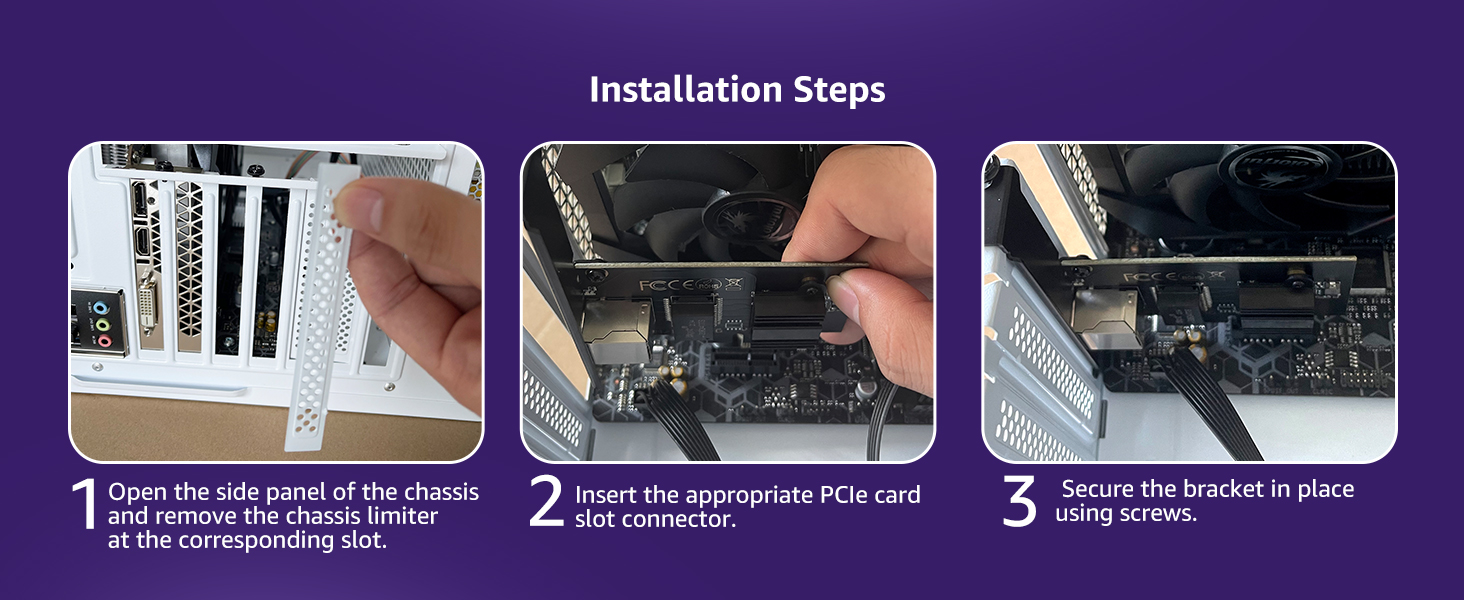 Installation Steps

1 Open the side panel of the chassis and remove the chassis limiter at the corresponding slot.

2 Insert the appropriate PCIe card slot connector.

3 Secure the bracket in place using screws.