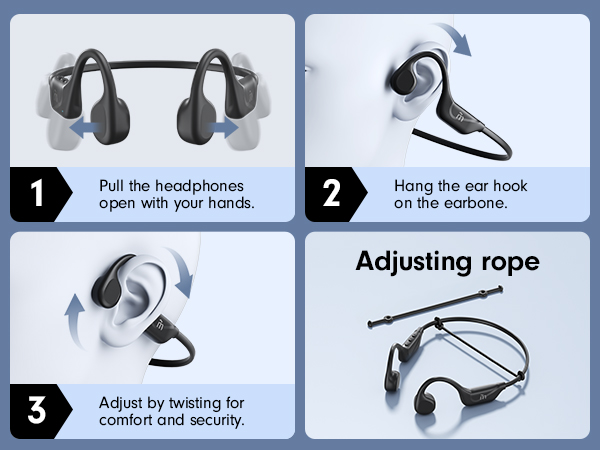 1
Pull the headphones open with your hands.

2
Hang the ear hook on the earbone.

3
Adjust by twisting for comfort and security.

Adjusting rope