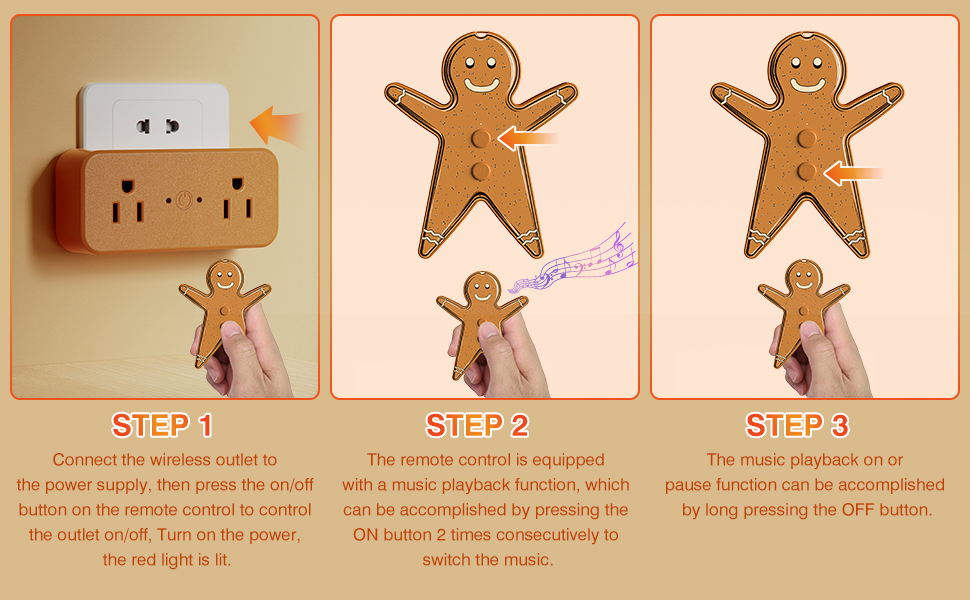 STEP 1

Connect the wireless outlet to the power supply, then press the on/off button on the remote control to control the outlet on/off, Turn on the power, the red light is lit.

STEP 2

The remote control is equipped with a music playback function, which can be accomplished by pressing the ON button 2 times consecutively to switch the music.

STEP 3

The music playback on or pause function can be accomplished by long pressing the OFF button.