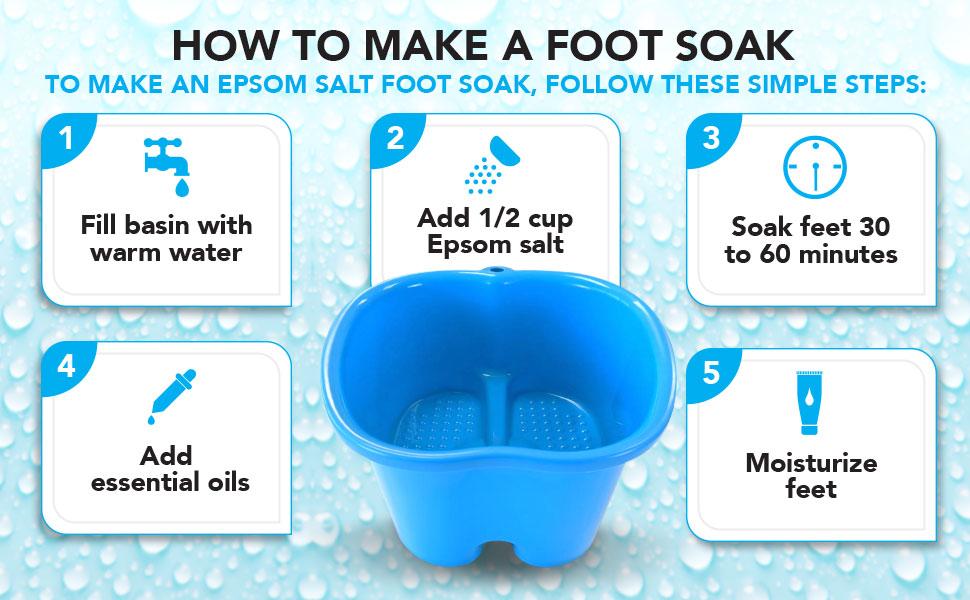 HOW TO MAKE A FOOT SOAK

TO MAKE AN EPSOM SALT FOOT SOAK, FOLLOW THESE SIMPLE STEPS:

1

Fill basin with warm water

2

Add 1/2 cup Epsom salt

3

Soak feet 30 to 60 minutes

4

Add essential oils

5

Moisturize feet