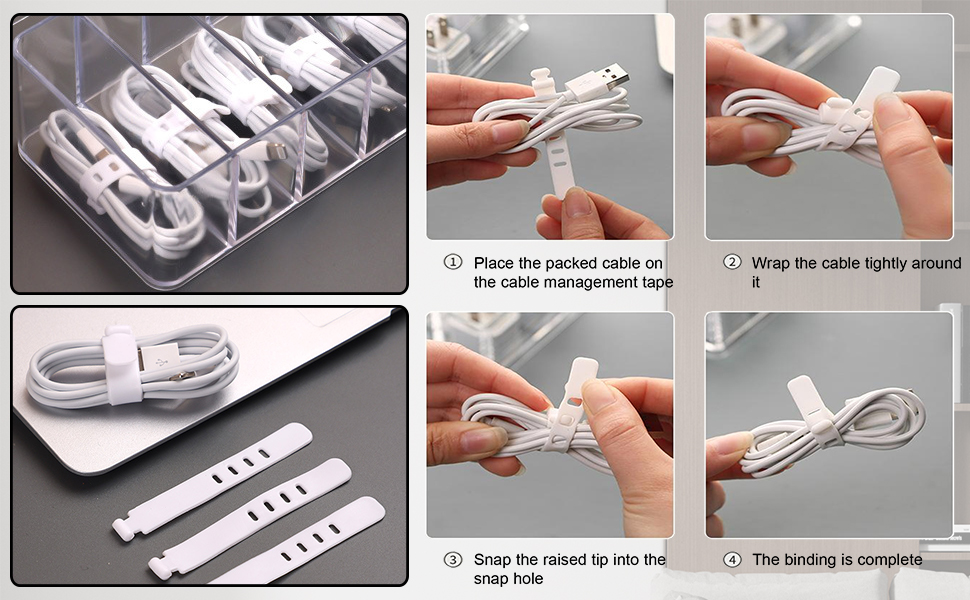 ① Place the packed cable on the cable management tape

② Wrap the cable tightly around it

③ Snap the raised tip into the snap hole

④ The binding is complete