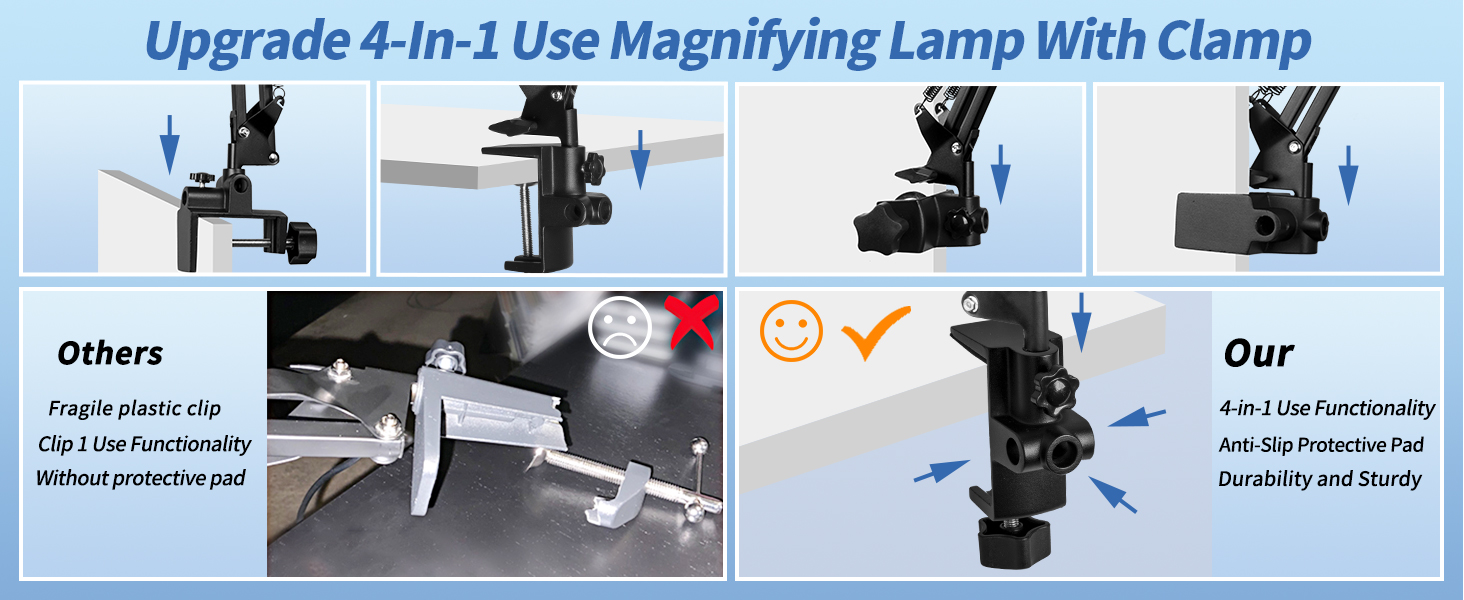 Upgrade 4-In-1 Use Magnifying Lamp With Clamp

Others

Fragile plastic clip
Clip 1 Use Functionality
Without protective pad

Our

4-in-1 Use Functionality
Anti-Slip Protective Pad
Durability and Sturdy