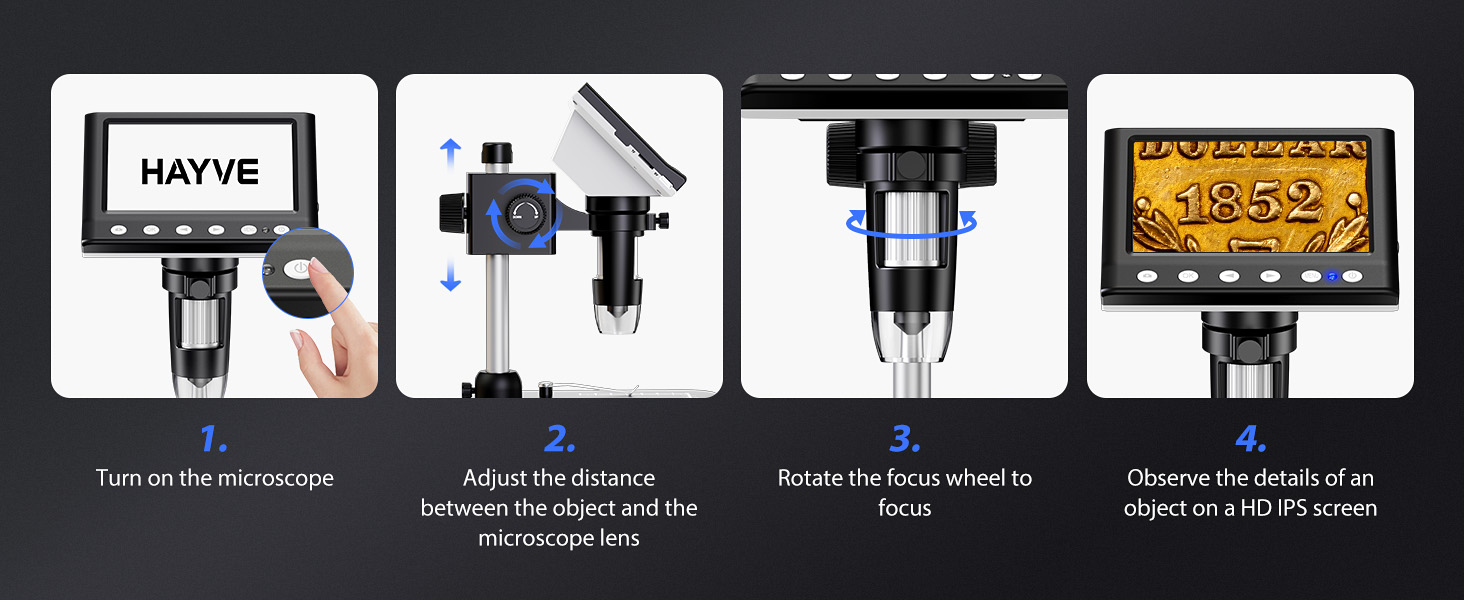 HAYVE

1.
Turn on the microscope

2.
Adjust the distance between the object and the microscope lens

3.
Rotate the focus wheel to focus

DOLLAR
1852

4.
Observe the details of an object on a HD IPS screen