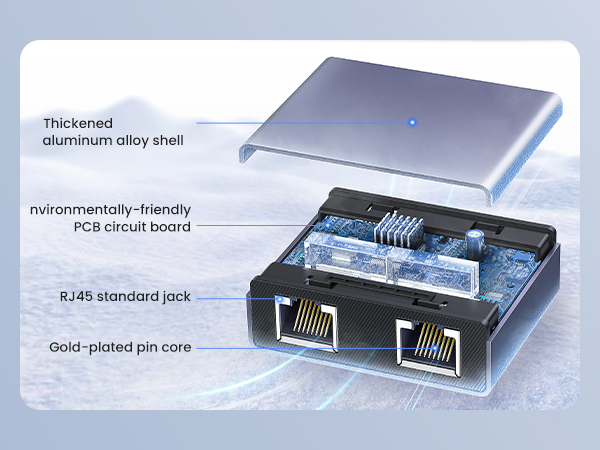 Thickened aluminum alloy shell

nvironmentally-friendly PCB circuit board

RJ45 standard jack

Gold-plated pin core