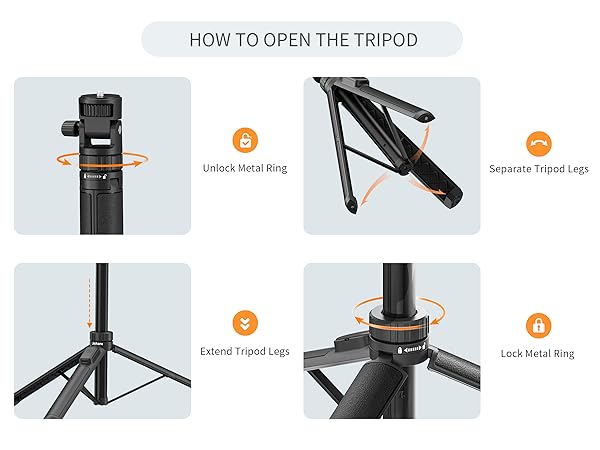 HOW TO OPEN THE TRIPOD

Unlock Metal Ring

Separate Tripod Legs

Extend Tripod Legs

Lock Metal Ring