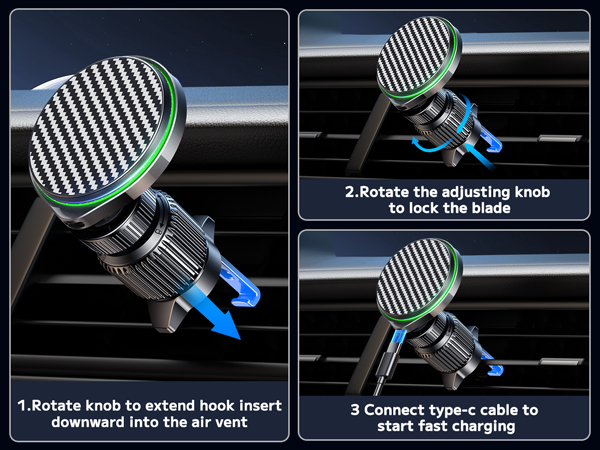 1.Rotate knob to extend hook insert downward into the air vent

2.Rotate the adjusting knob to lock the blade

3 Connect type-c cable to start fast charging