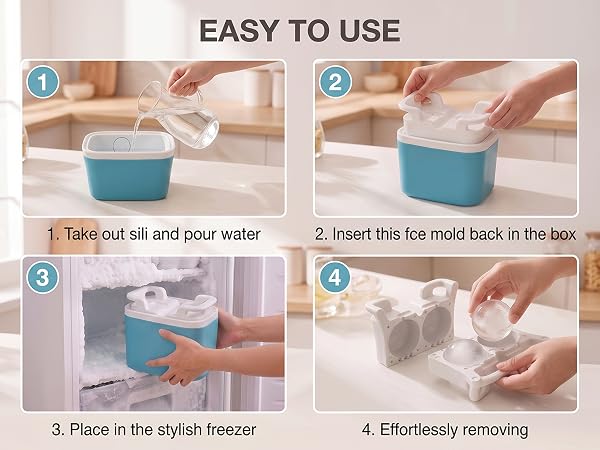 EASY TO USE

1

1. Take out sili and pour water

2

2. Insert this fce mold back in the box

3

3. Place in the stylish freezer

4

4. Effortlessly removing