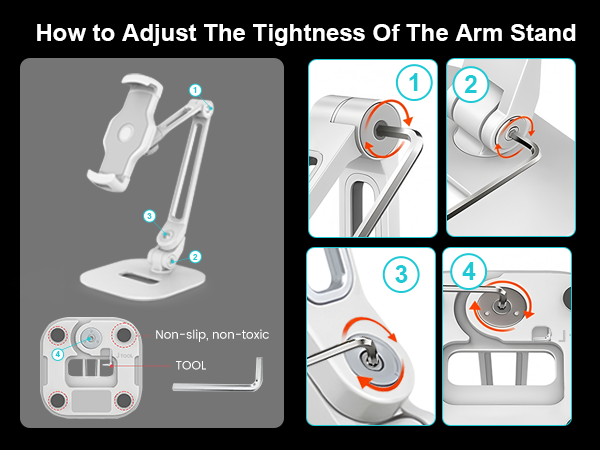 How to Adjust The Tightness Of The Arm Stand

1

3

2

4

TOOL

Non-slip, non-toxic

TOOL

1

2

3

4