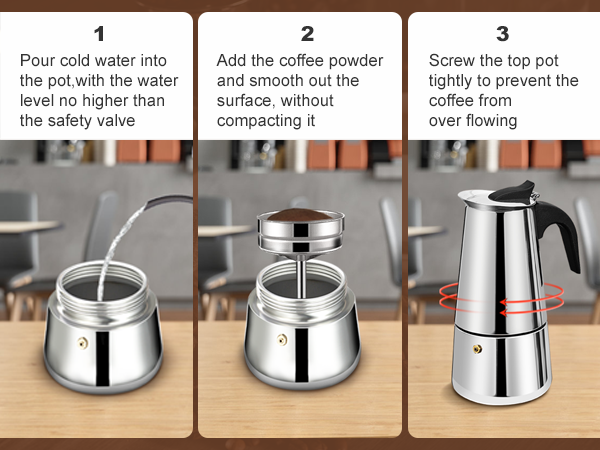 1

Pour cold water into the pot,with the water level no higher than the safety valve

2

Add the coffee powder and smooth out the surface, without compacting it

3

Screw the top pot tightly to prevent the coffee from over flowing