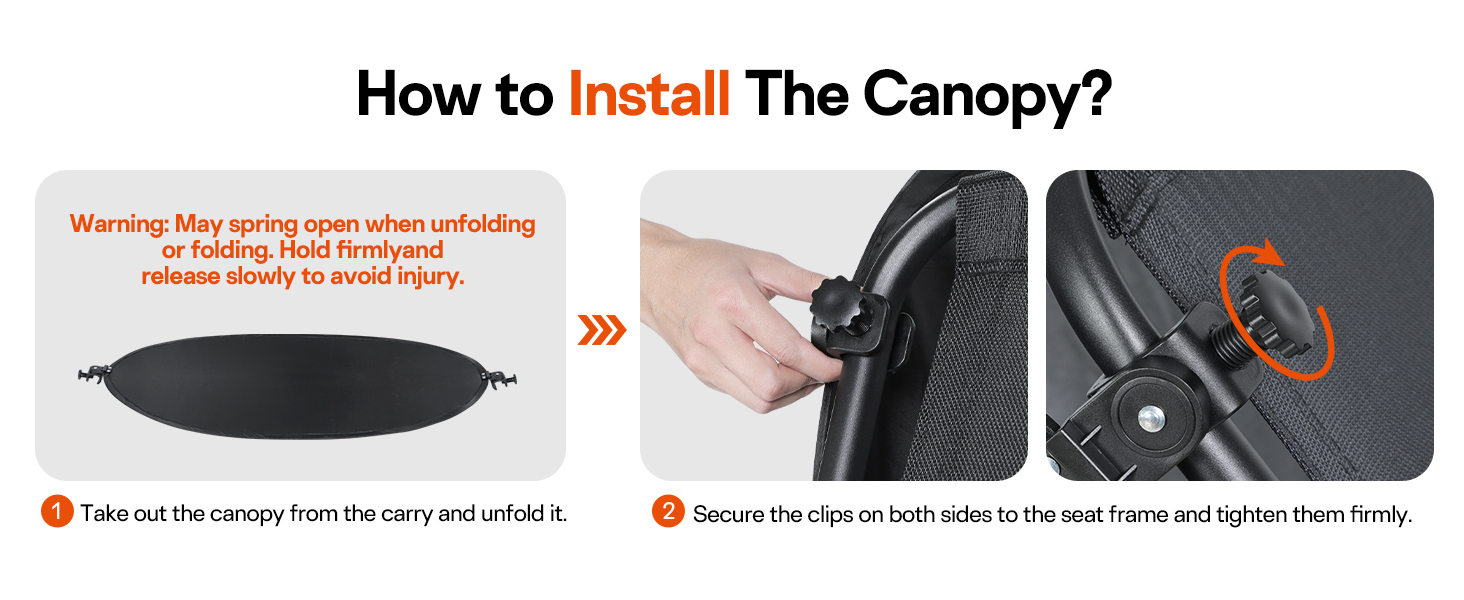 How to Install The Canopy?

Warning: May spring open when unfolding or folding. Hold firmlyand release slowly to avoid injury.

1 Take out the canopy from the carry and unfold it.

2 Secure the clips on both sides to the seat frame and tighten them firmly.