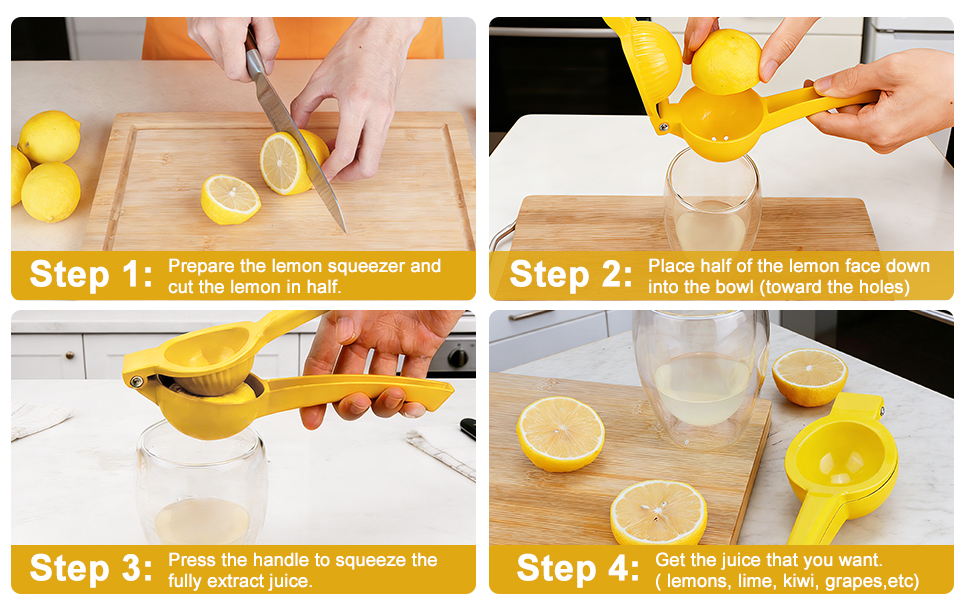 Step 1: Prepare the lemon squeezer and cut the lemon in half.

Step 2: Place half of the lemon face down into the bowl (toward the holes)

Step 3: Press the handle to squeeze the fully extract juice.

Step 4: Get the juice that you want. ( lemons, lime, kiwi, grapes,etc)