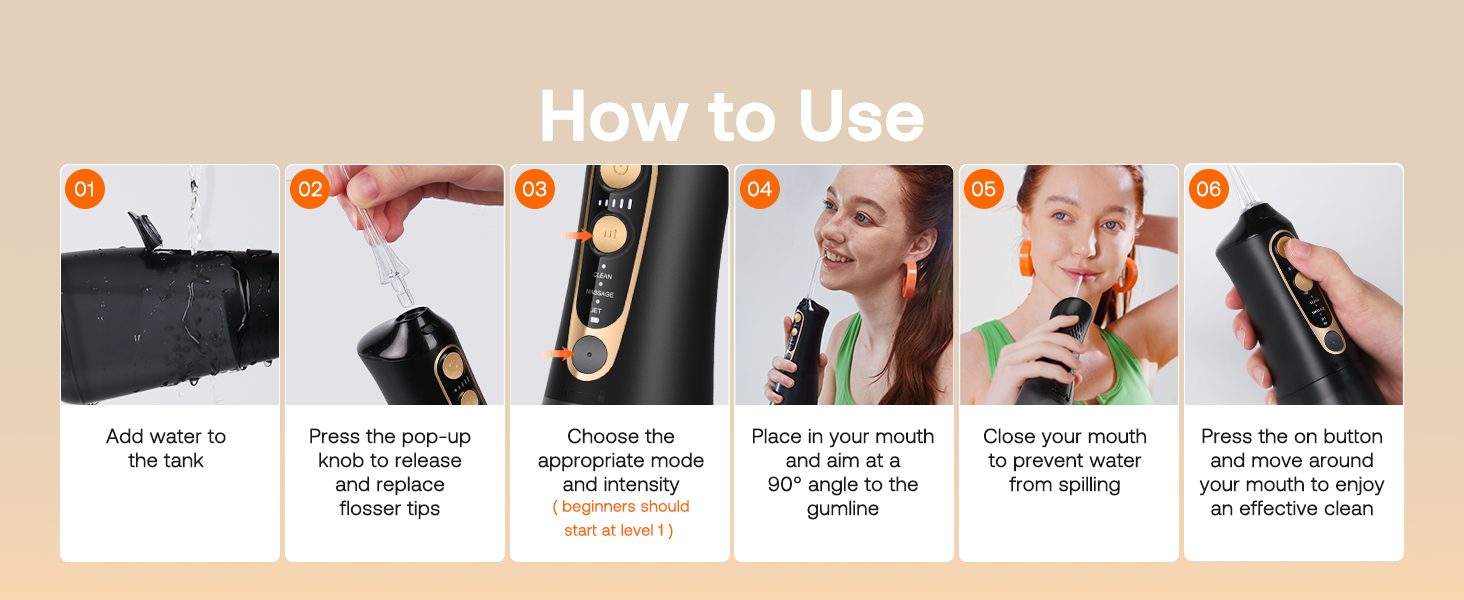 How to Use

01

Add water to the tank

02

Press the pop-up knob to release and replace flosser tips

03

CLEAN
MASSAGE
JET

Choose the appropriate mode and intensity
( beginners should start at level 1 )

04

Place in your mouth and aim at a 90° angle to the gumline

05

Close your mouth to prevent water from spilling

06

Press the on button and move around your mouth to enjoy an effective clean