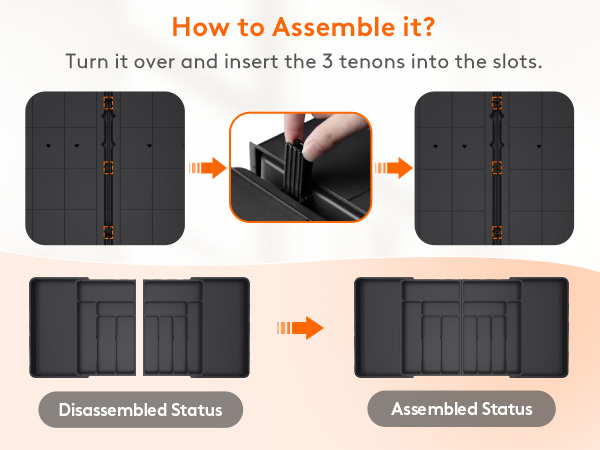 How to Assemble it?

Turn it over and insert the 3 tenons into the slots.

Disassembled Status

Assembled Status